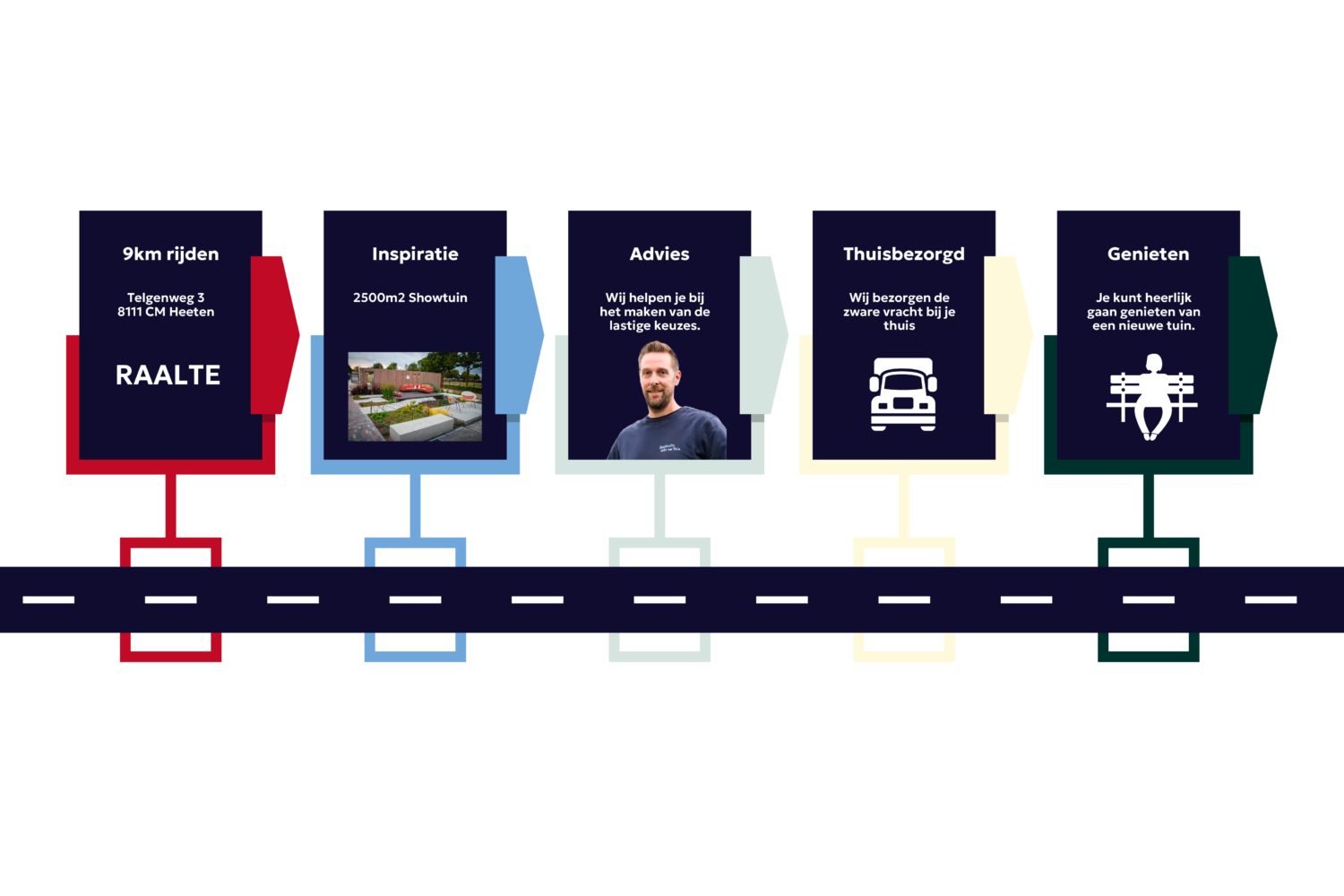 9km rijden

Telgenweg 3
8111 CM Heeten

RAALTE

Inspiratie

2500m2 Showtuin

Advies

Wij helpen je bij het maken van de lastige keuzes.

Thuisbezorgd

Wij bezorgen de zware vracht bij je thuis

Genieten

Je kunt heerlijk gaan genieten van een nieuwe tuin.